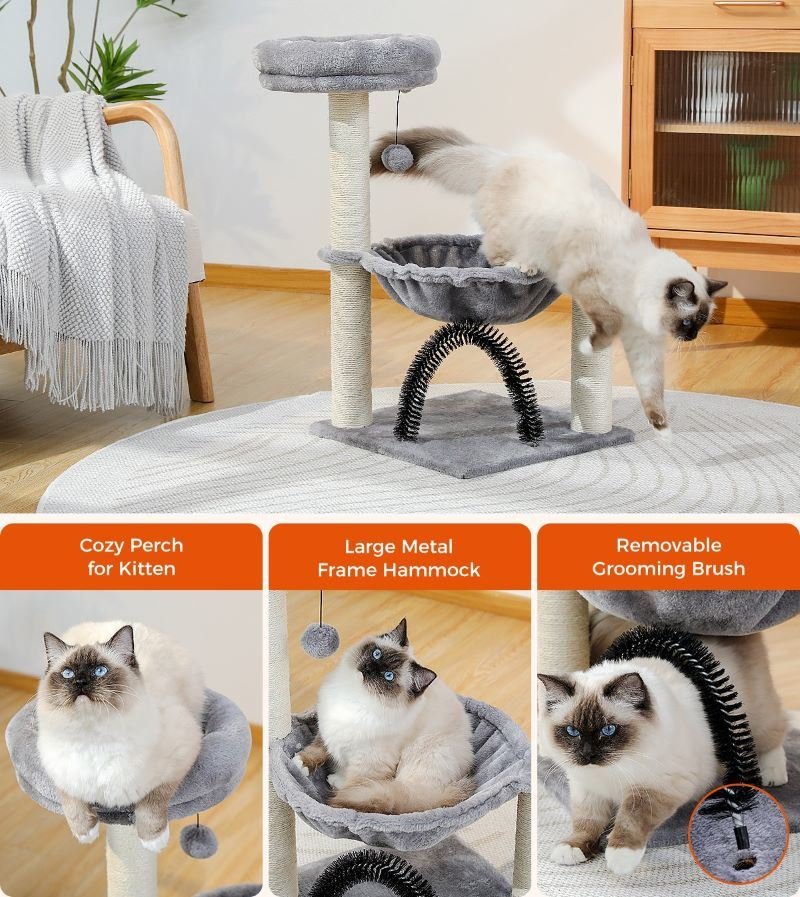 Cozy Perch for Kitten

Large Metal Frame Hammock

Removable Grooming Brush